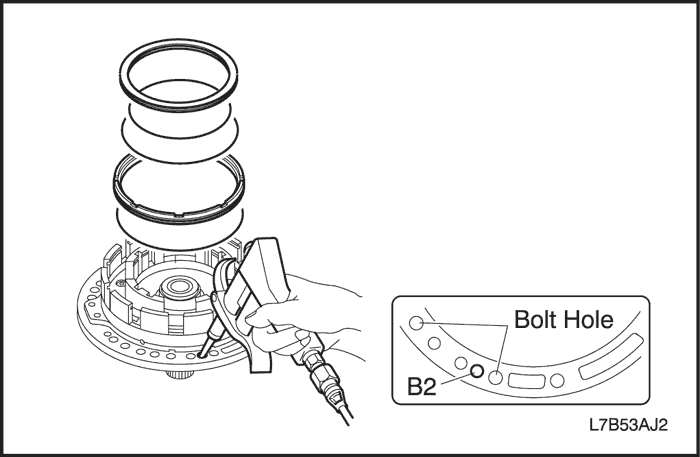 Bolt Hole
B2
L7B53AJ2