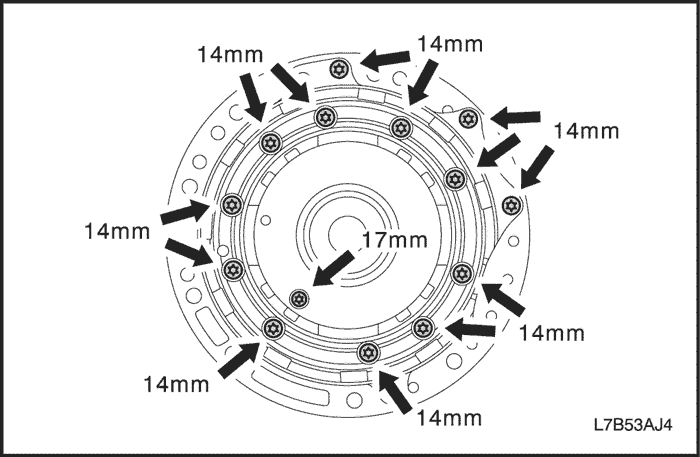 14mm
14mm
14mm
14mm
17mm
14mm
14mm
14mm
L7B53AJ4