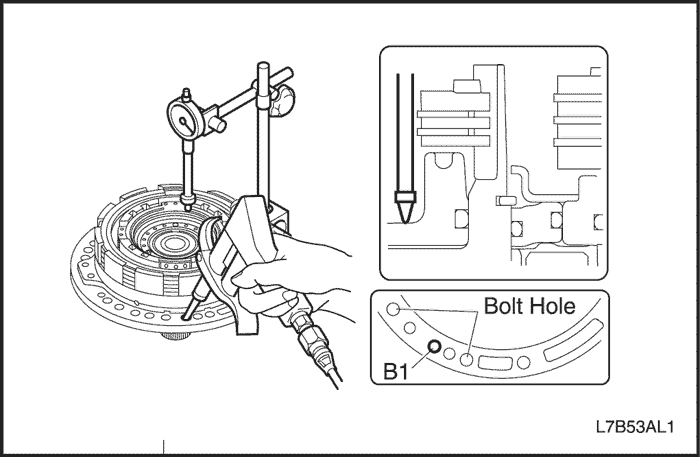 Bolt Hole

B1

L7B53AL1