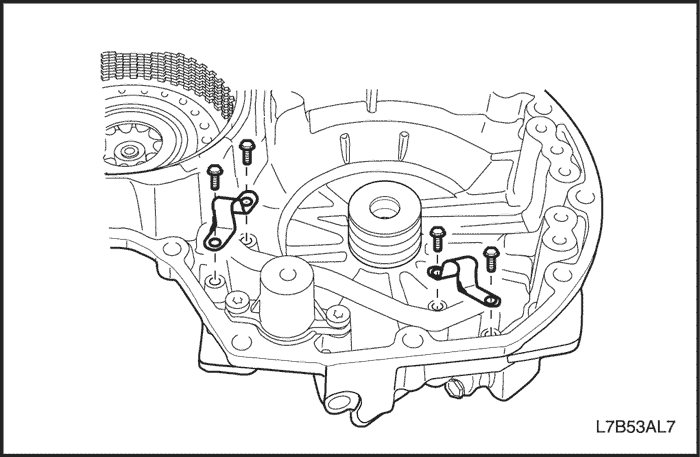 L7B53AL7