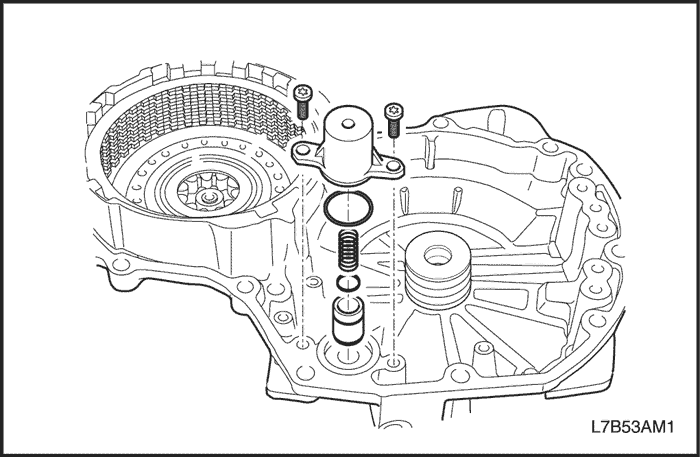 L7B53AM1