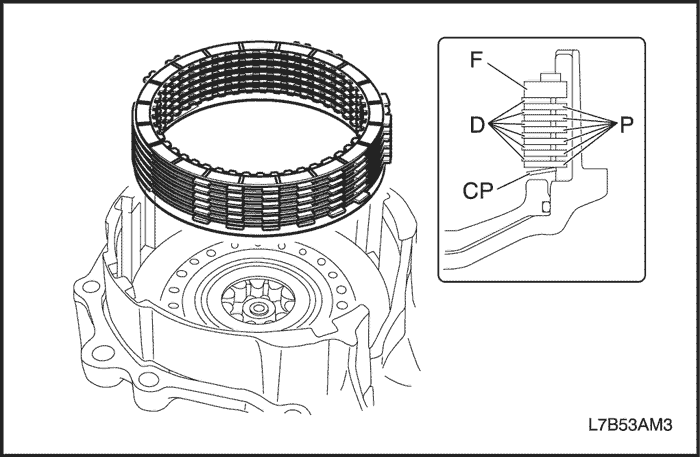 F
D
P
CP
L7B53AM3