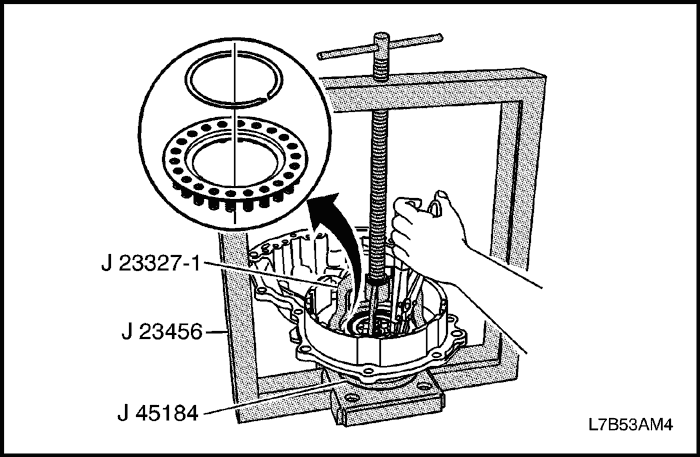 J 23327-1
J 23456
J 45184
L7B53AM4