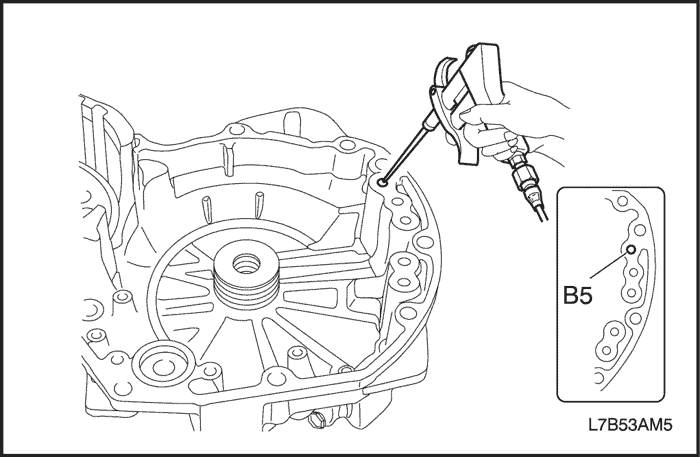 B5

L7B53AM5