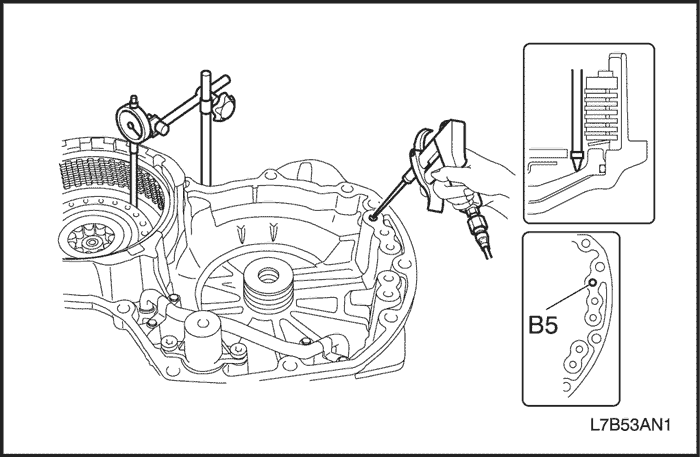 B5

L7B53AN1