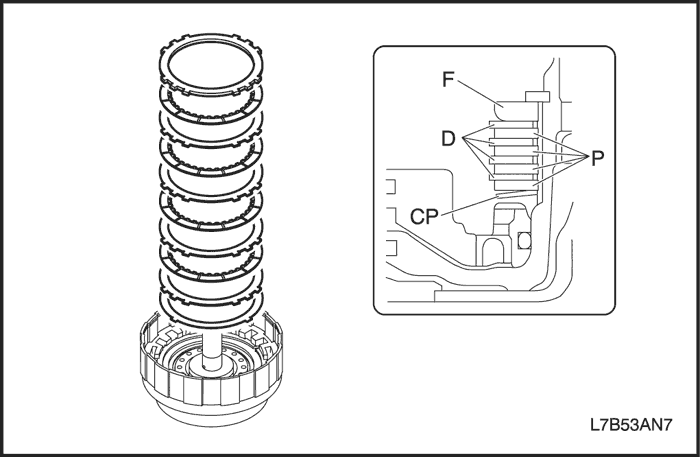 F
D
P
CP
L7B53AN7