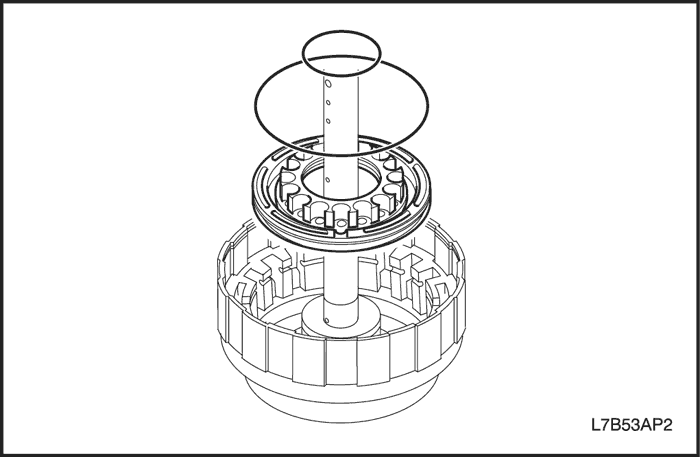 L7B53AP2