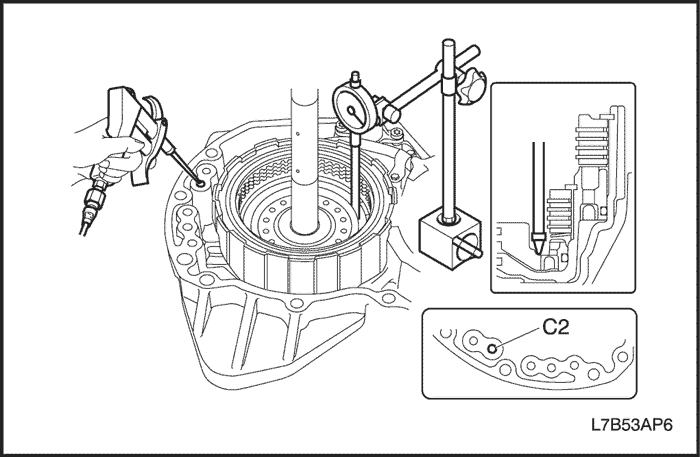 C2

L7B53AP6