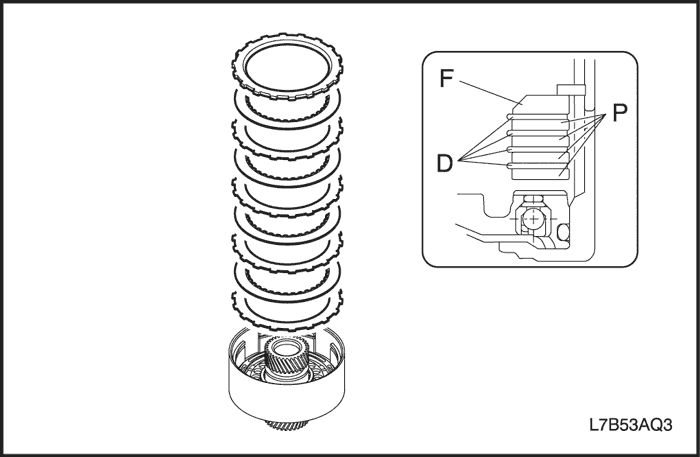 F
P
D
L7B53AQ3