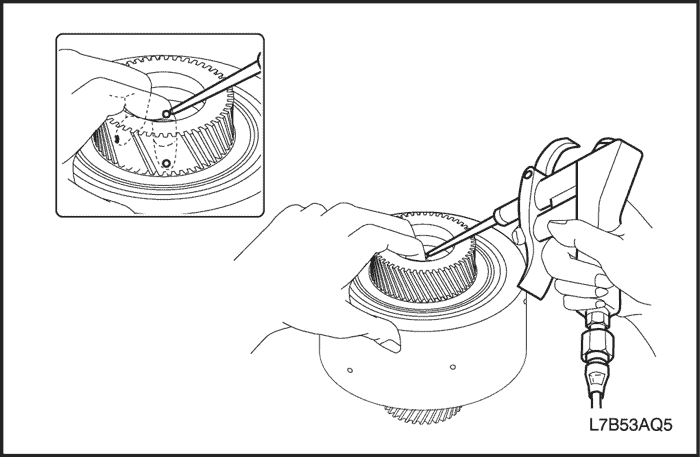 L7B53AQ5