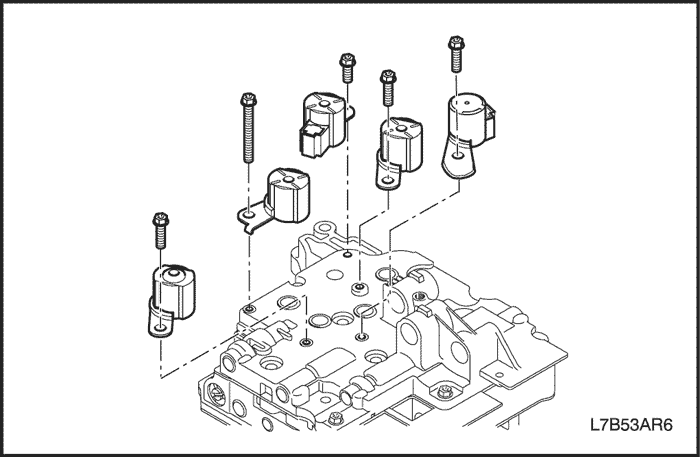 L7B53AR6