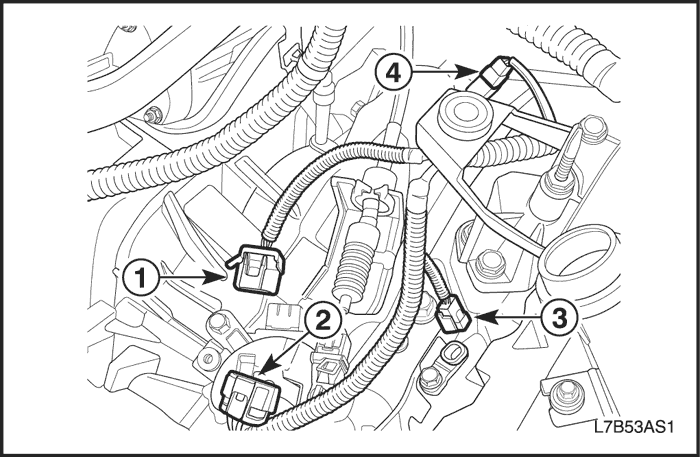 4
1
2
3
L7B53AS1