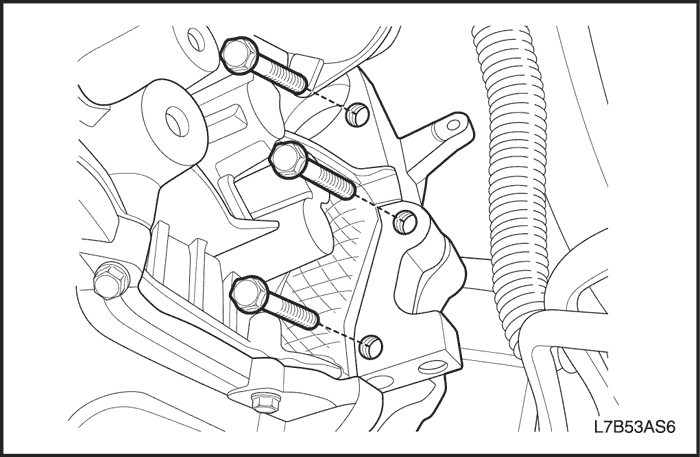 L7B53AS6