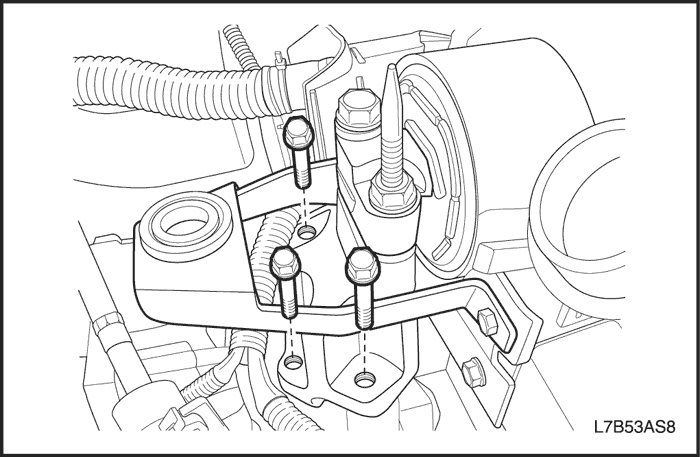 L7B53AS8