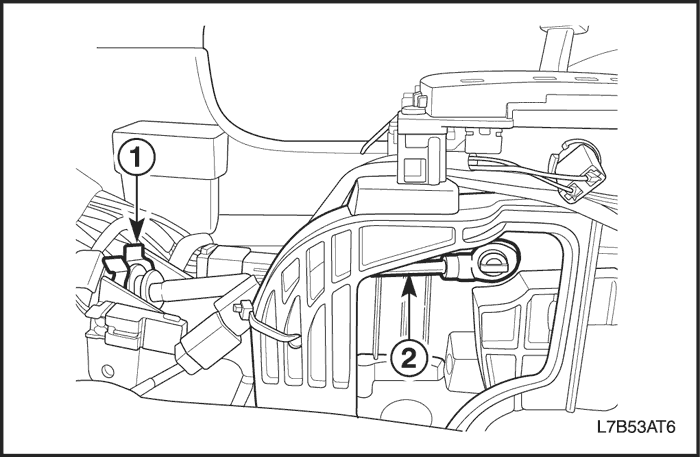 1
2
L7B53AT6