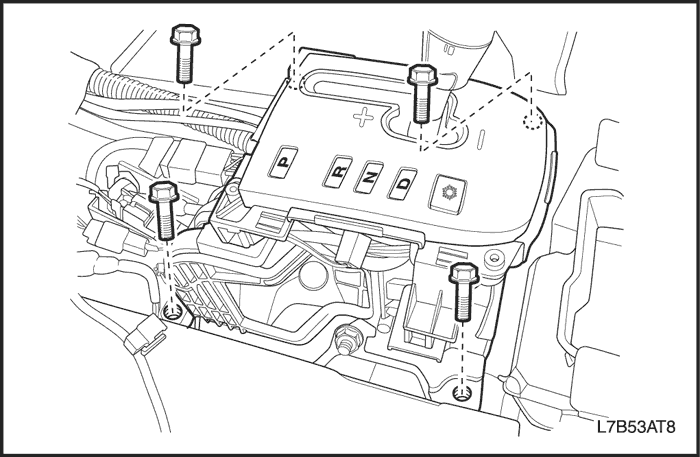 +
−
P
R
N
D
L7B53AT8