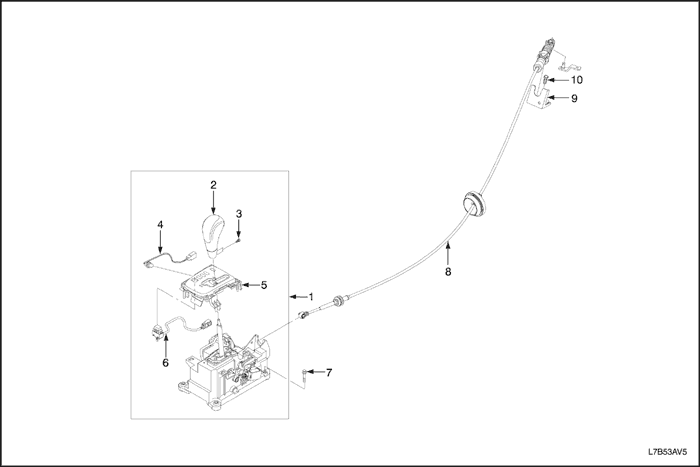 10
9
2
3
4
5
1
8
6
7
L7B53AV5