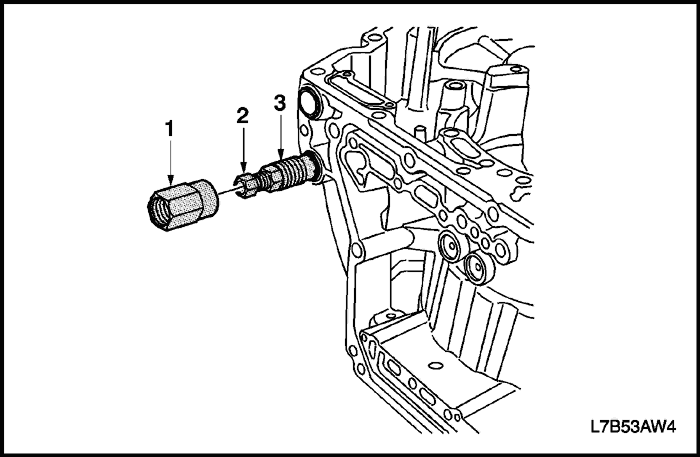 1
2
3
L7B53AW4