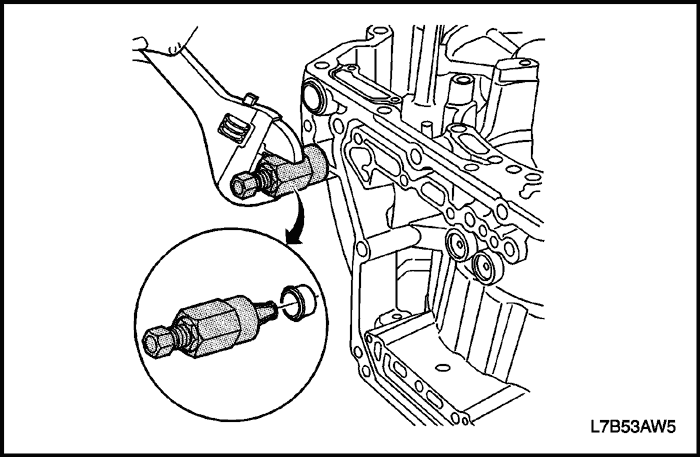 L7B53AW5