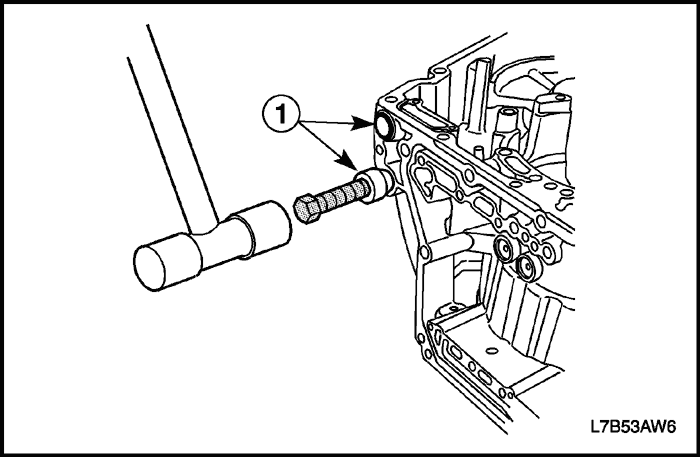 1

L7B53AW6