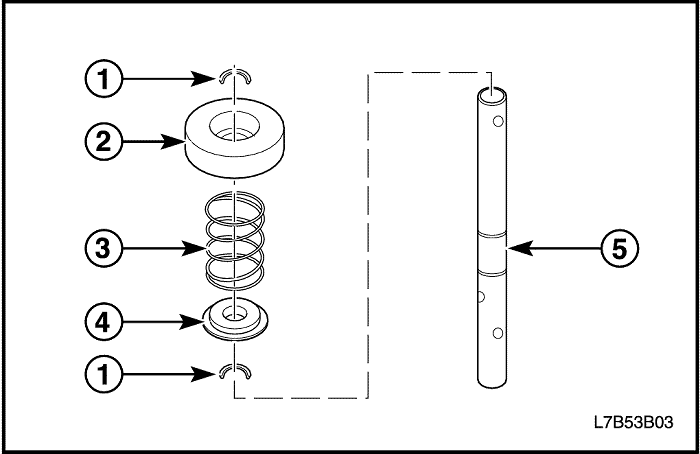 1
2
3
4
1
5
L7B53B03