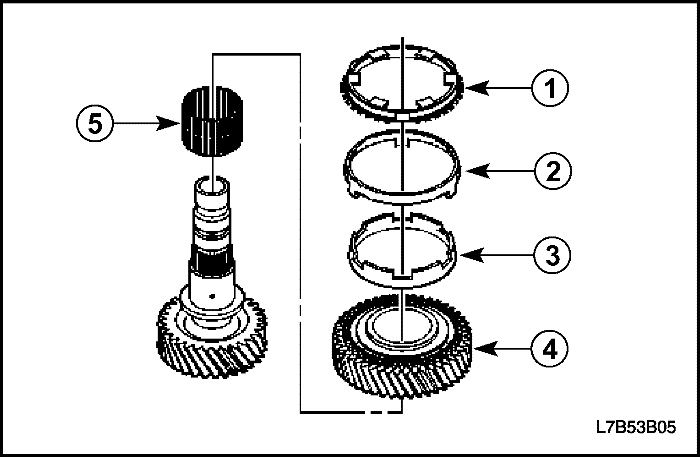 5
1
2
3
4
L7B53B05