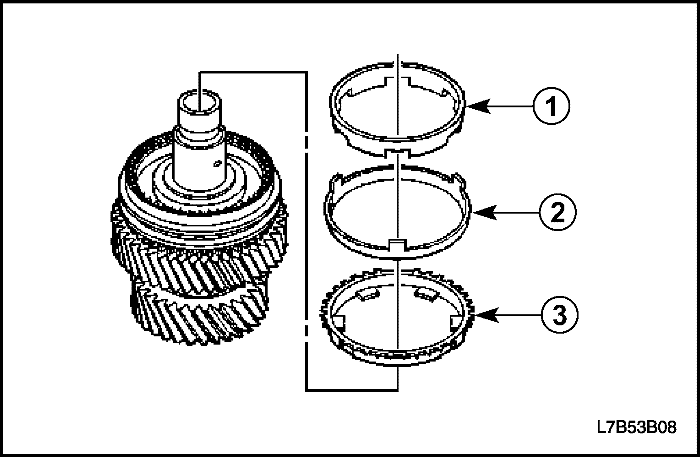 1
2
3
L7B53B08