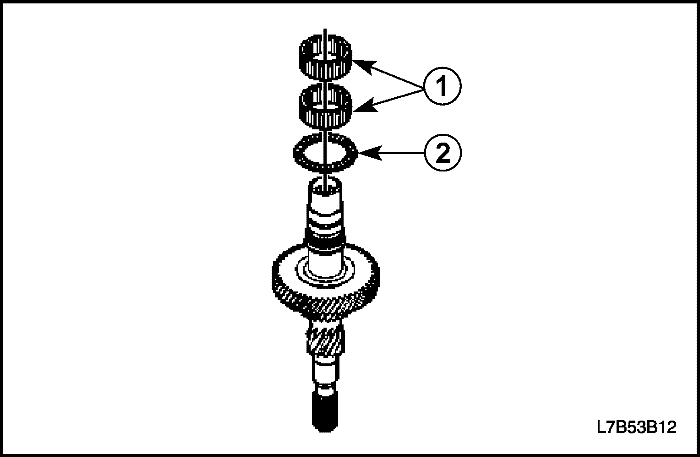 1

2

L7B53B12