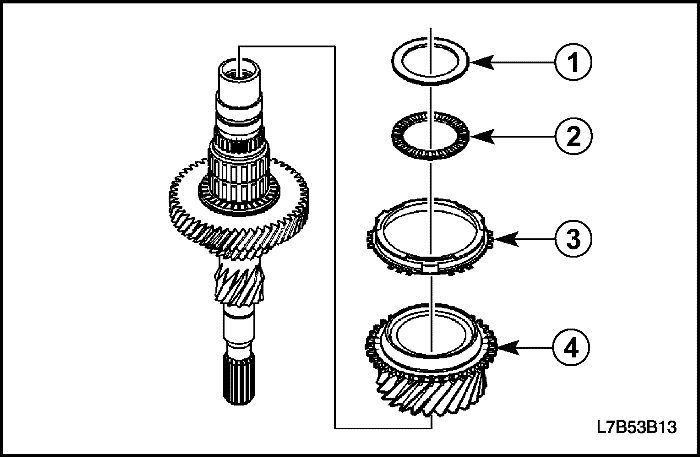 1
2
3
4
L7B53B13