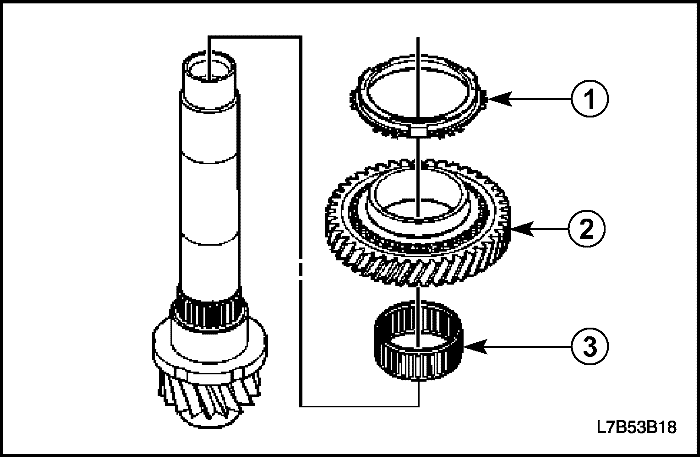 1
2
3
L7B53B18