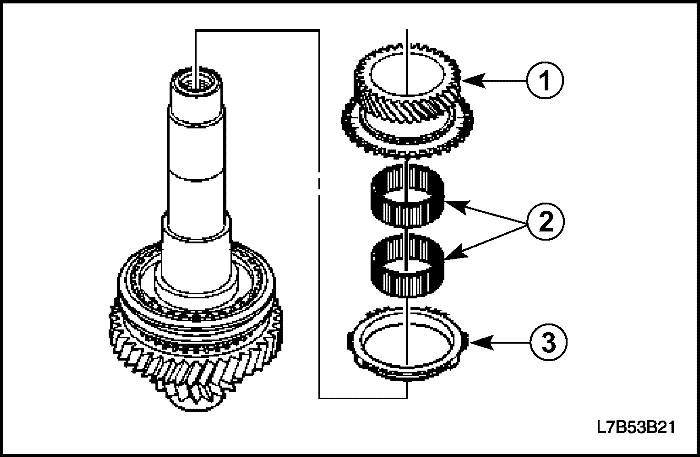 1
2
3
L7B53B21