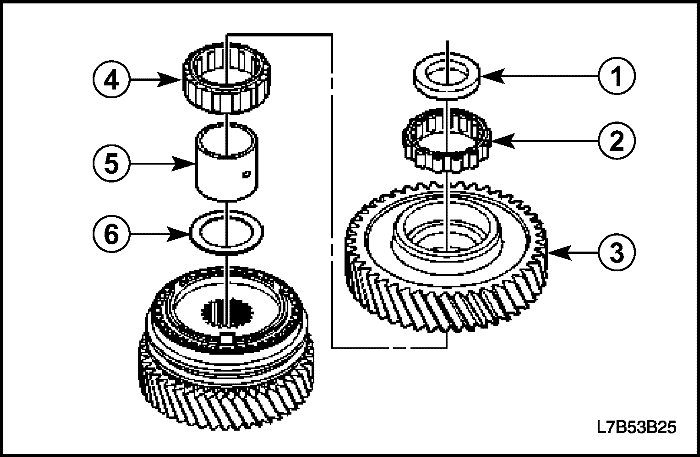 4
5
6
1
2
3
L7B53B25