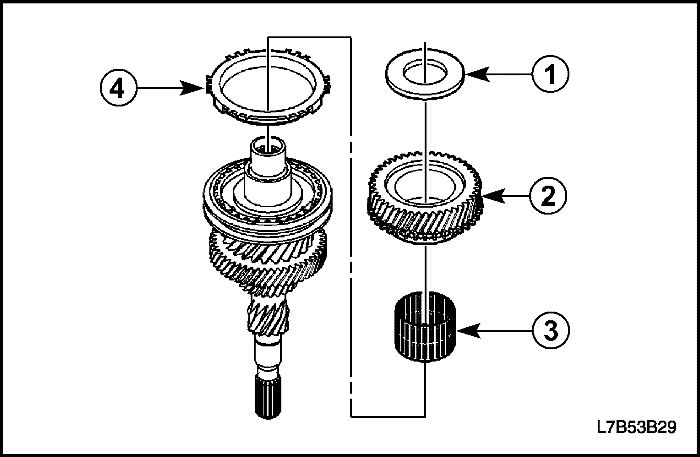 4
1
2
3
L7B53B29