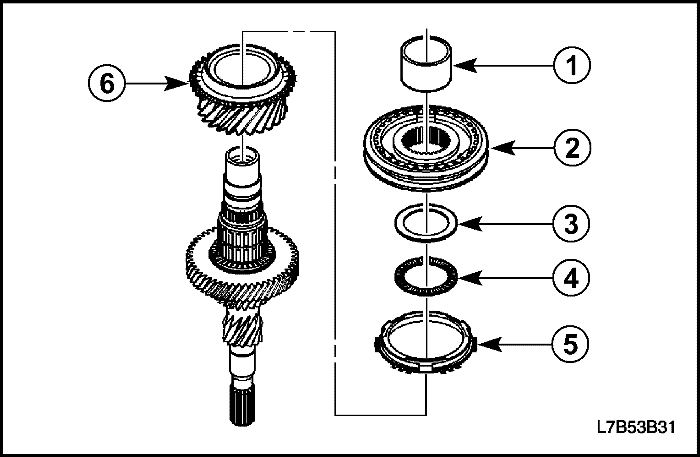 6
1
2
3
4
5
L7B53B31