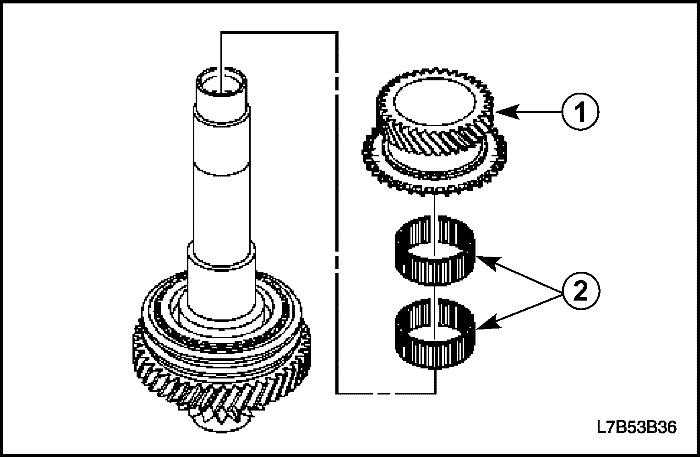 1

2

L7B53B36