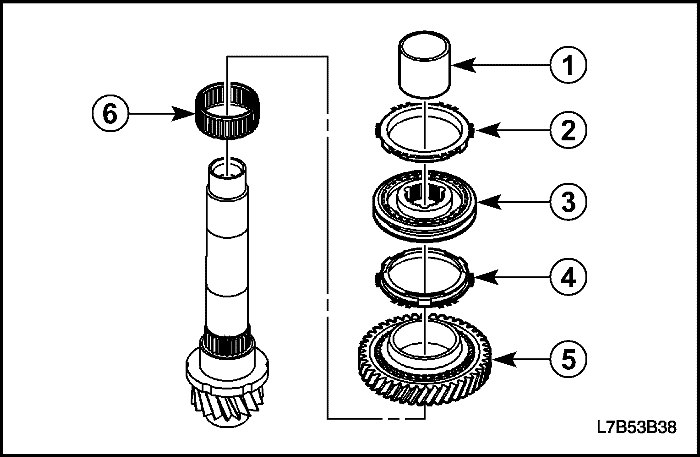 6
1
2
3
4
5
L7B53B38