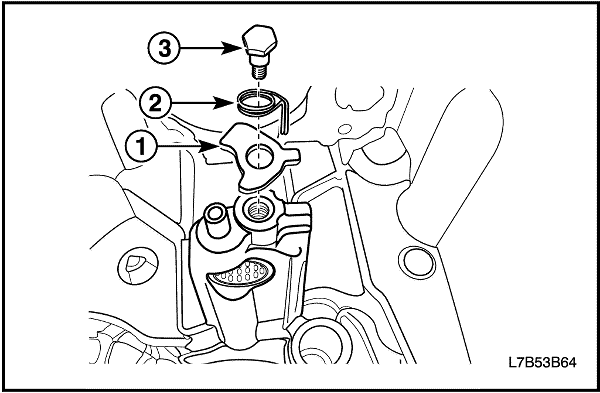 3
2
1
L7B53B64