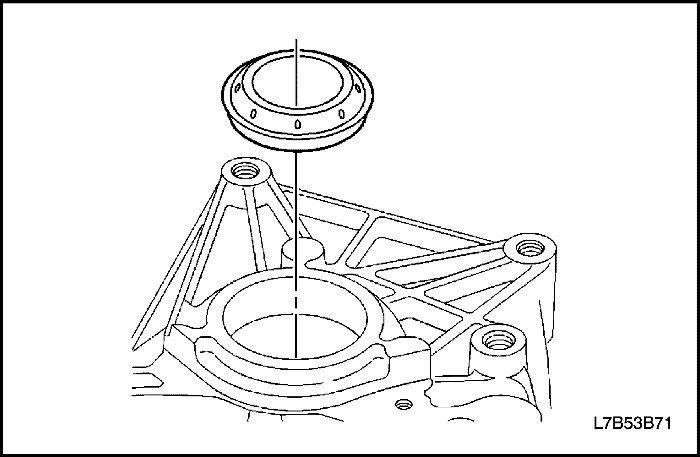 L7B53B71