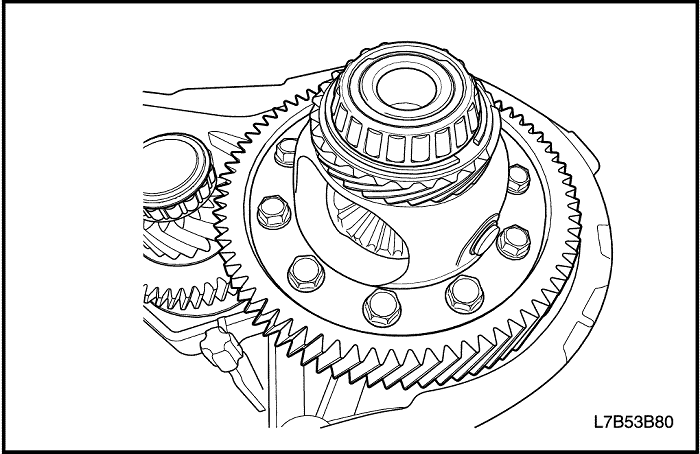 L7B53B80