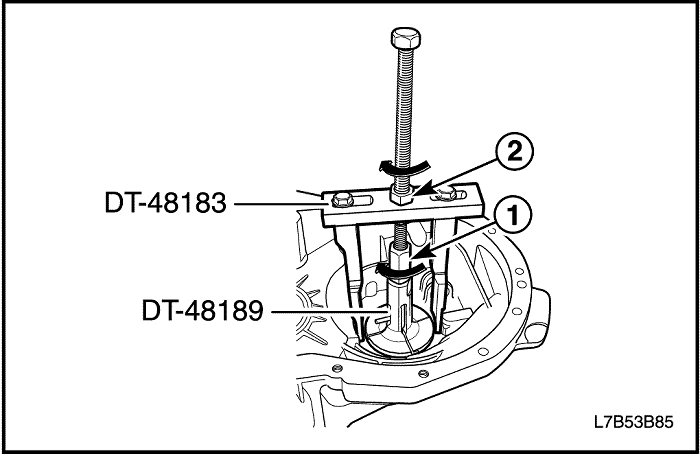 2
DT-48183
1
DT-48189
L7B53B85