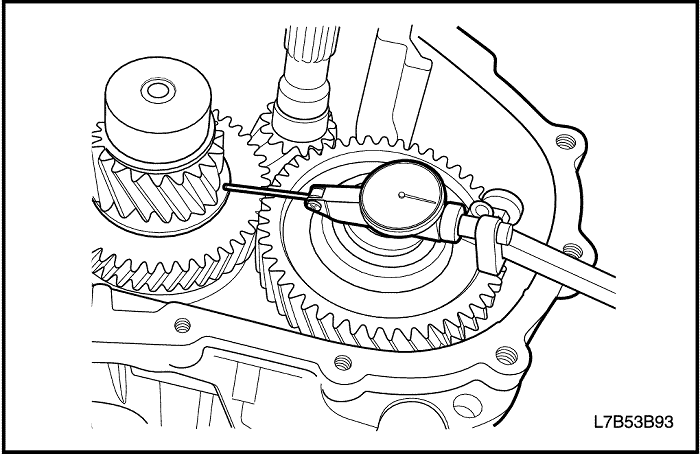 L7B53B93