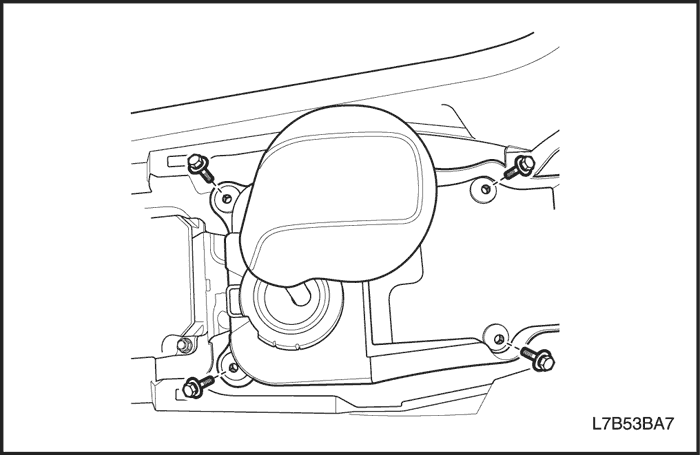 L7B53BA7