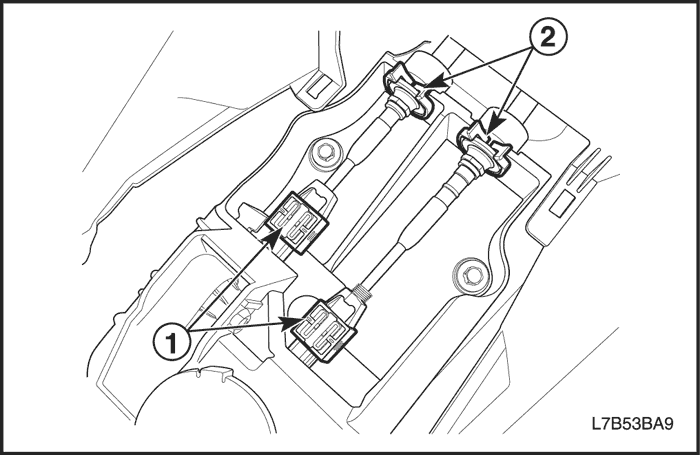 2

1

L7B53BA9