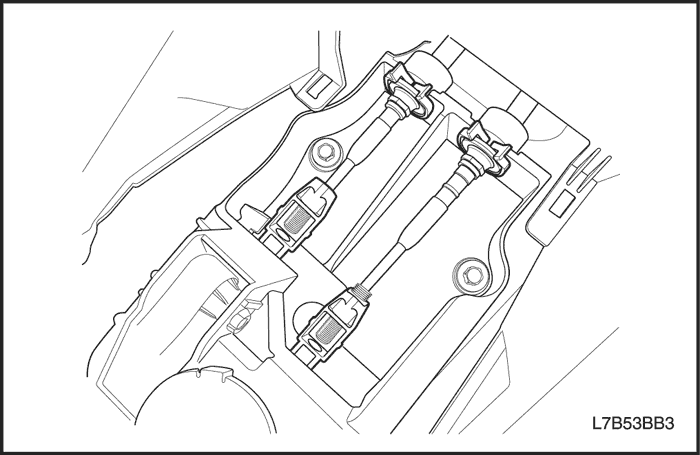 L7B53BB3