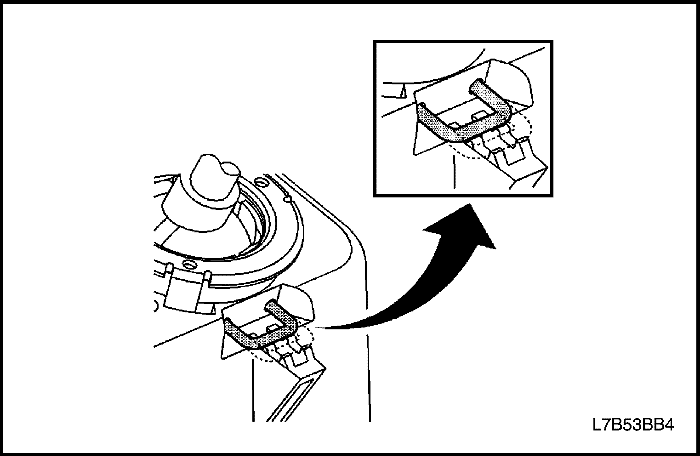 L7B53BB4