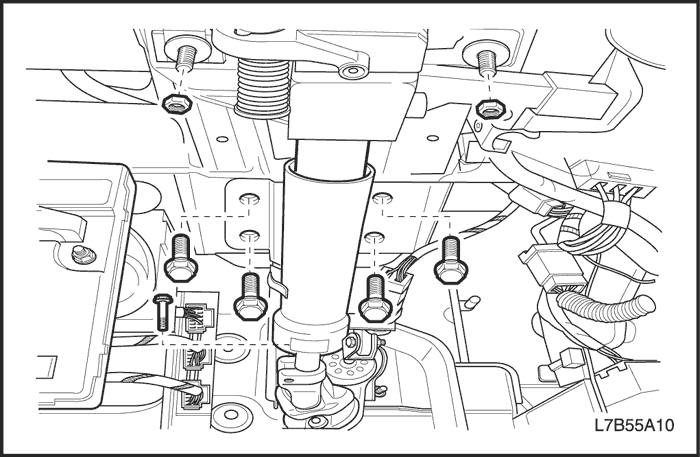 L7B55A10