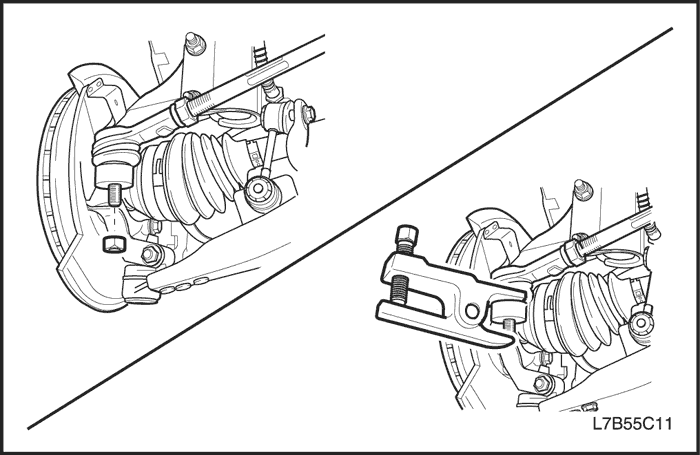 L7B55C11