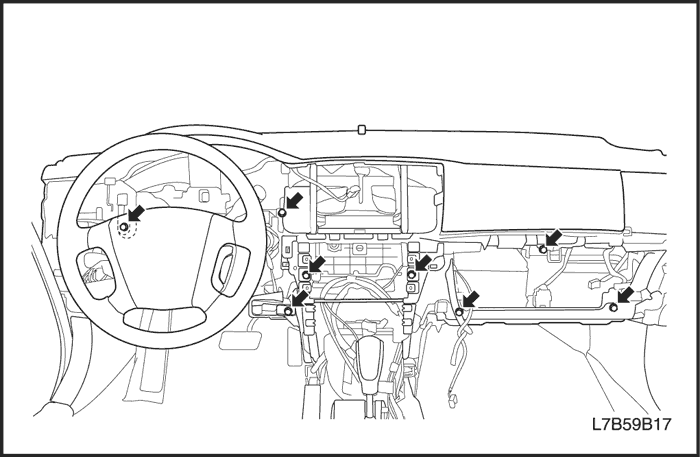 L7B59B17