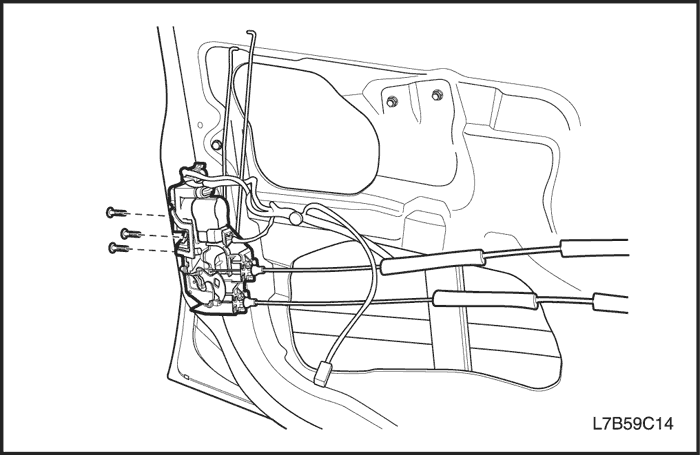 L7B59C14