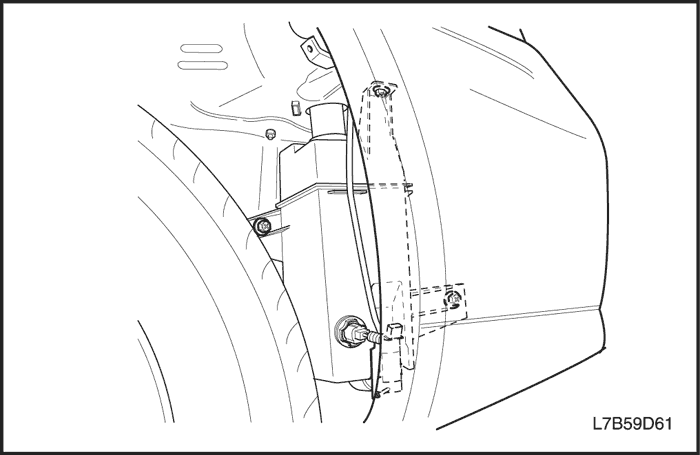 L7B59D61